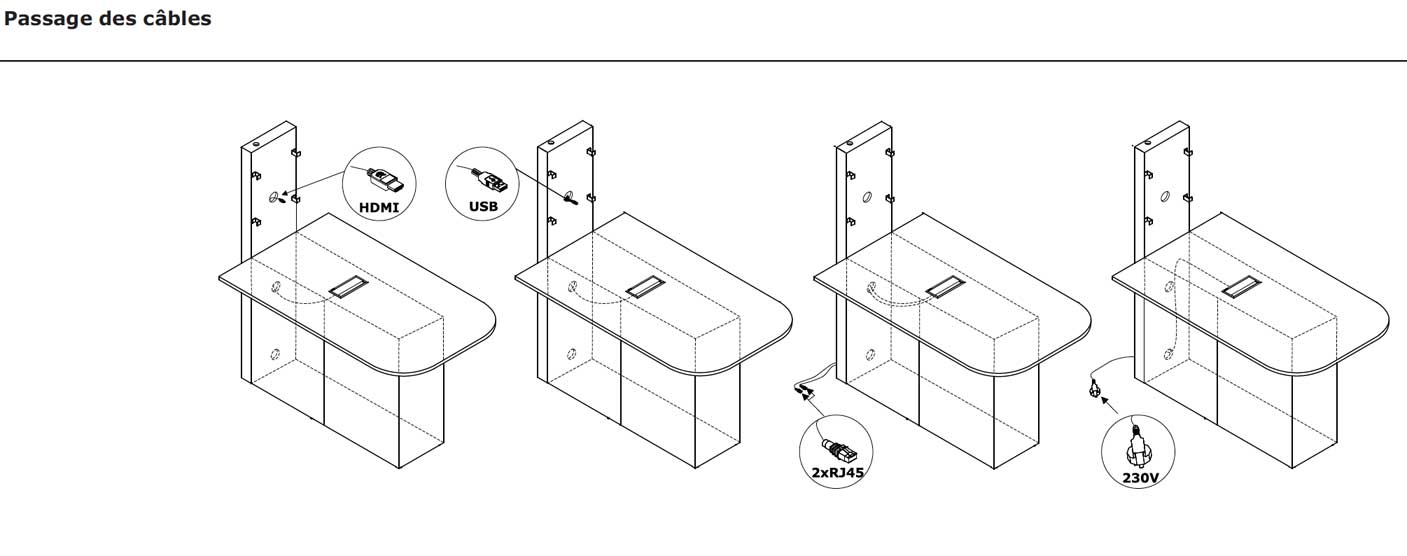 Passage des câbles

HDMI

USB

2xRJ45

230V